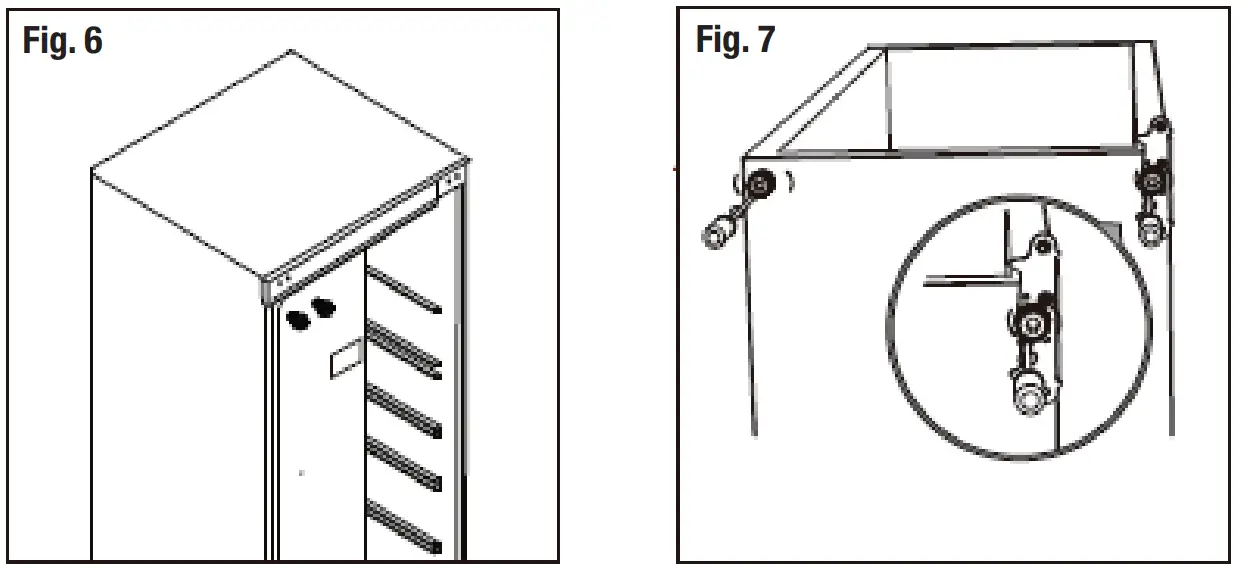 Fig. 6

Fig. 7