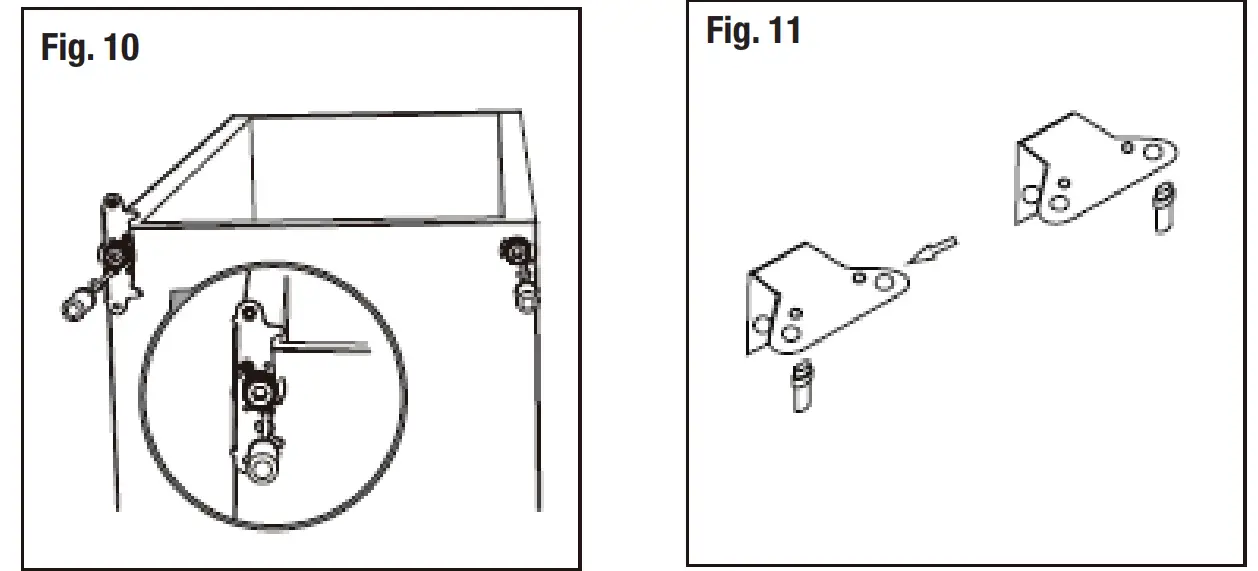 Fig. 10

Fig. 11