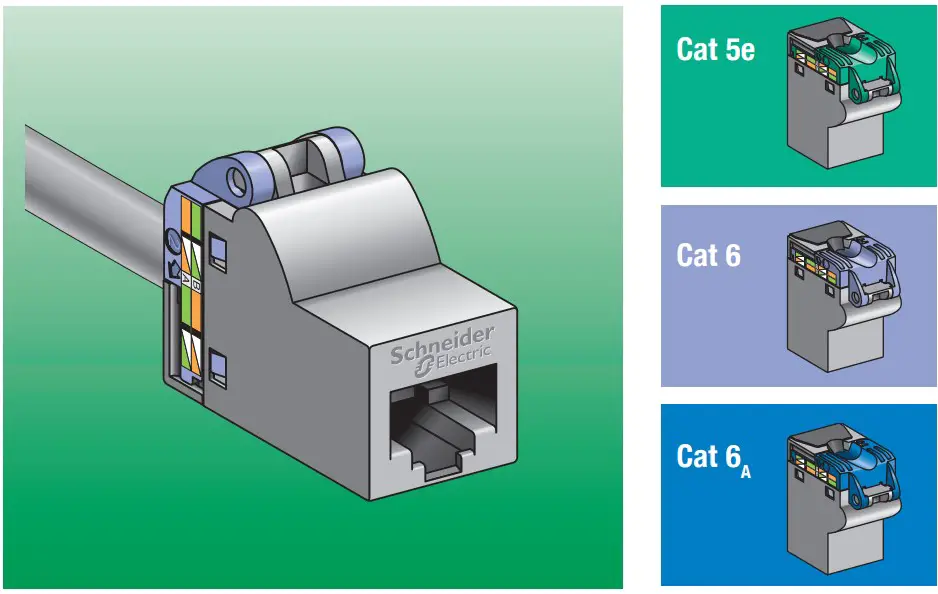 B
A

Schneider
Electric

Cat 5e

Cat 6

Cat $6_A$