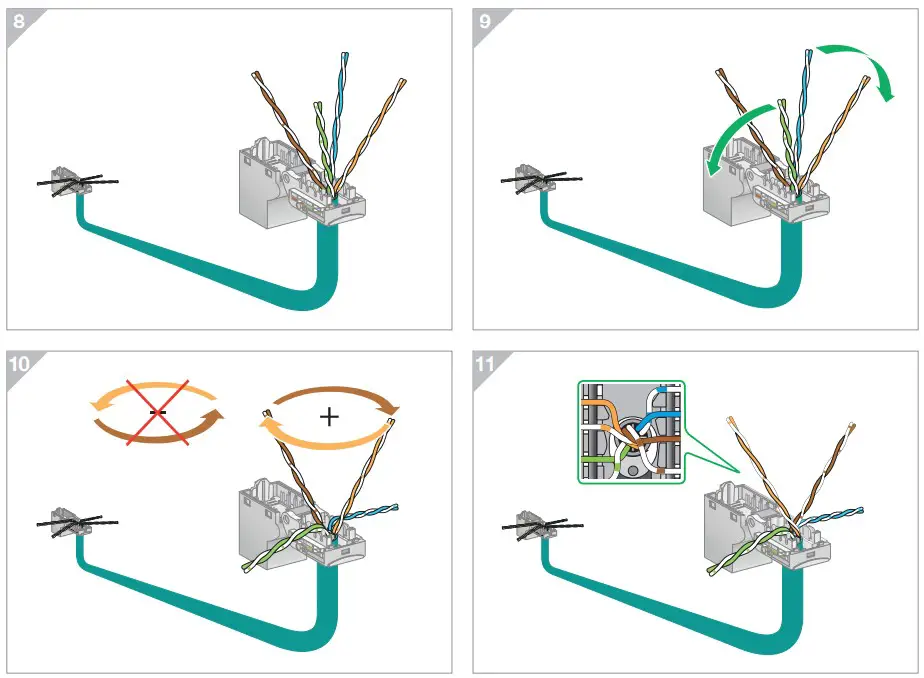 8

9

10

-

+

11