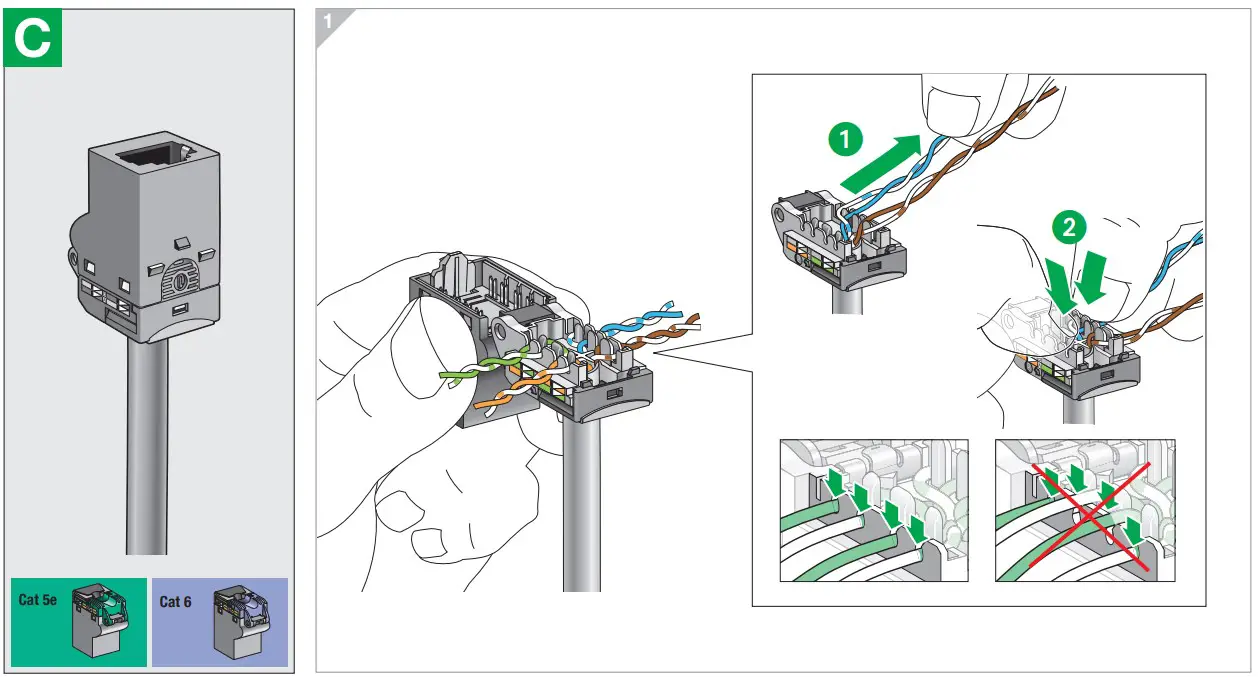 C

Cat 5e

Cat 6

1

1

2