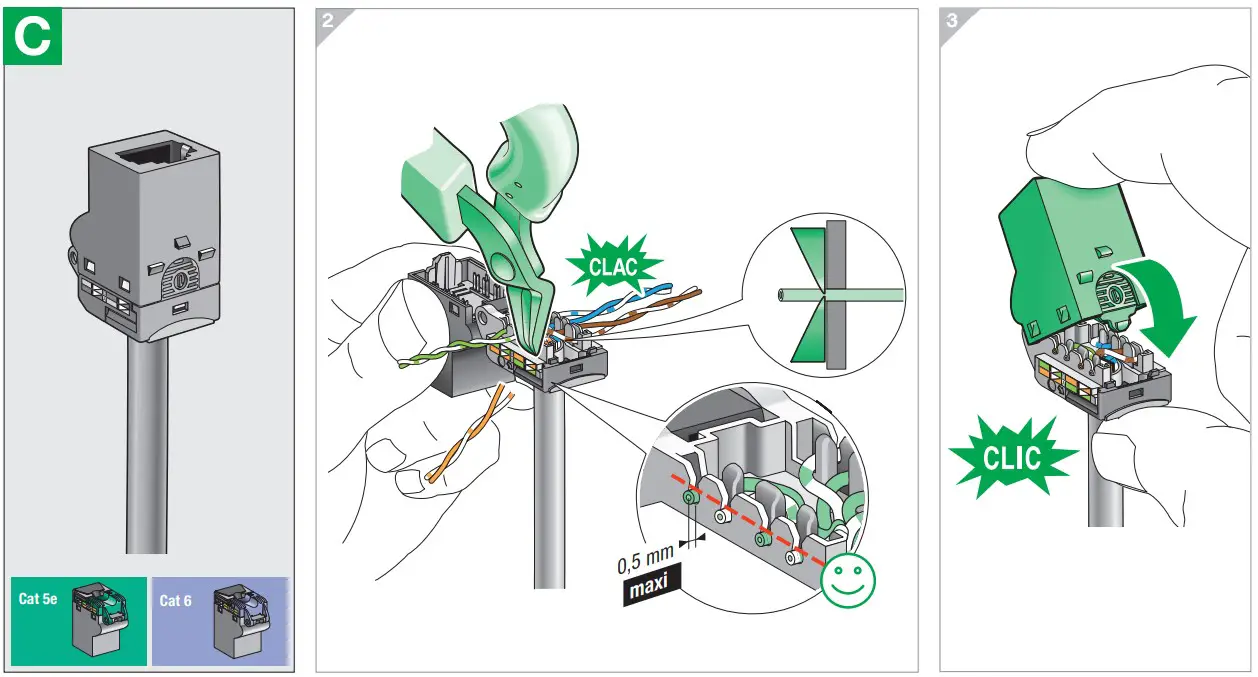 C

Cat 5e

Cat 6

2

CLAC

0,5 mm

maxi

3

CLIC