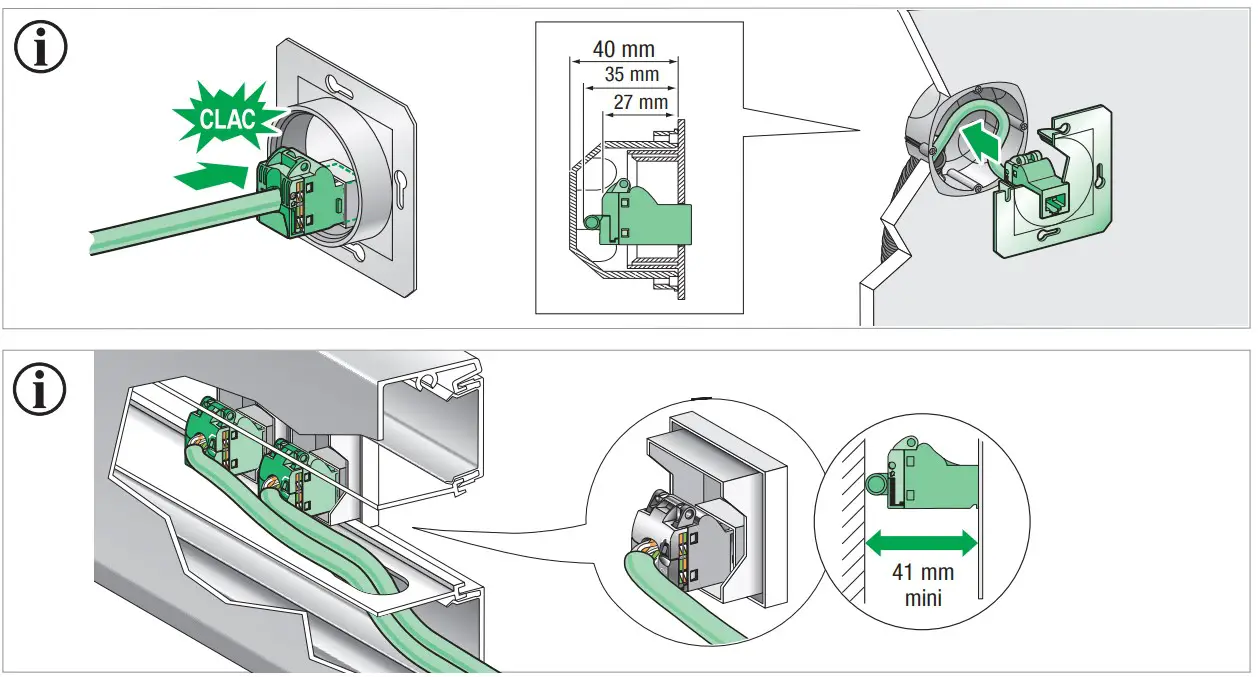 i

CLAC

40 mm
35 mm
27 mm

i

41 mm
mini