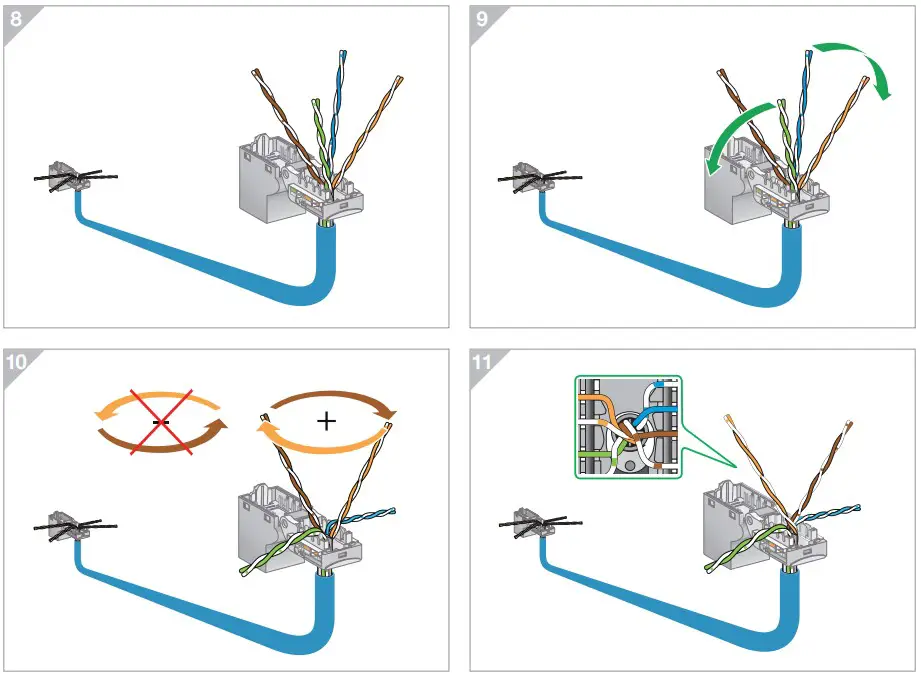 8

9

10

-

+

11