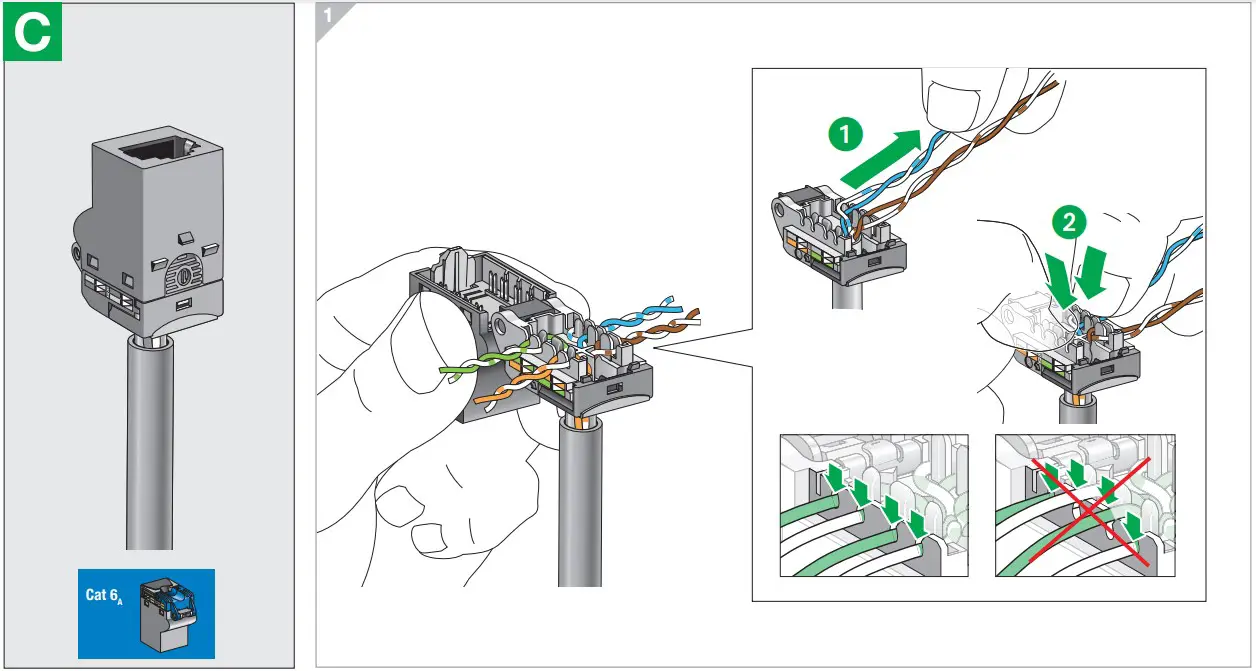 C

Cat $6_A$

1

1

2