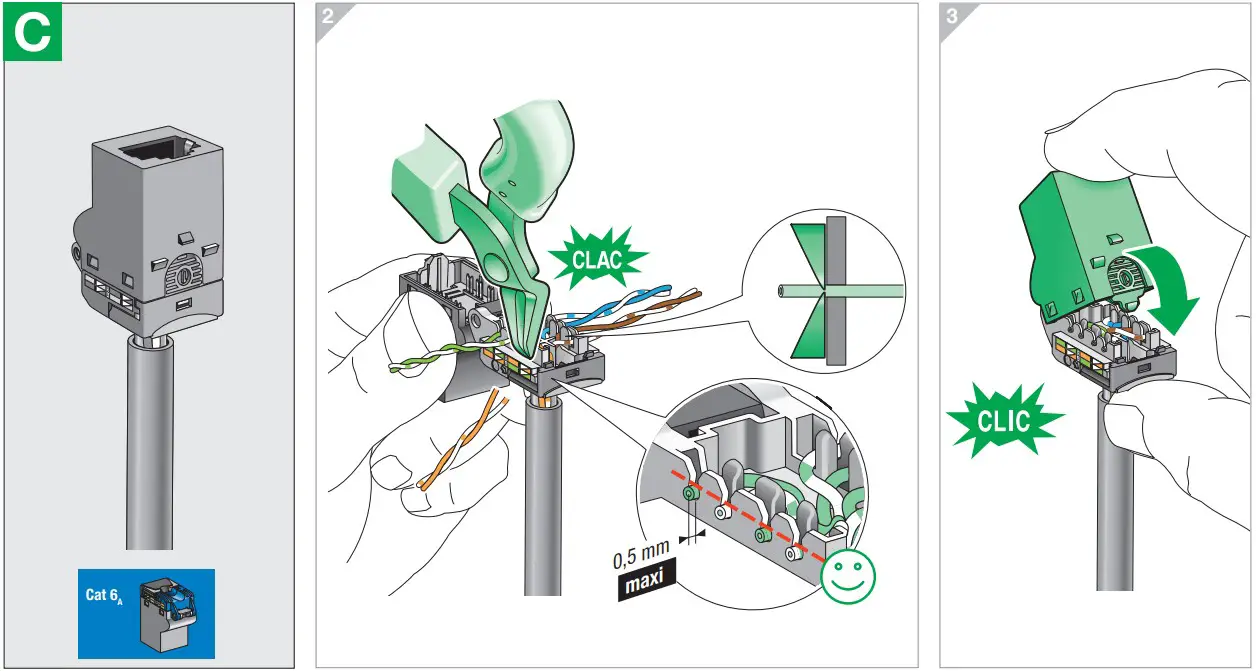 C

Cat $6_A$

2

CLAC

0,5 mm
maxi

3

CLIC