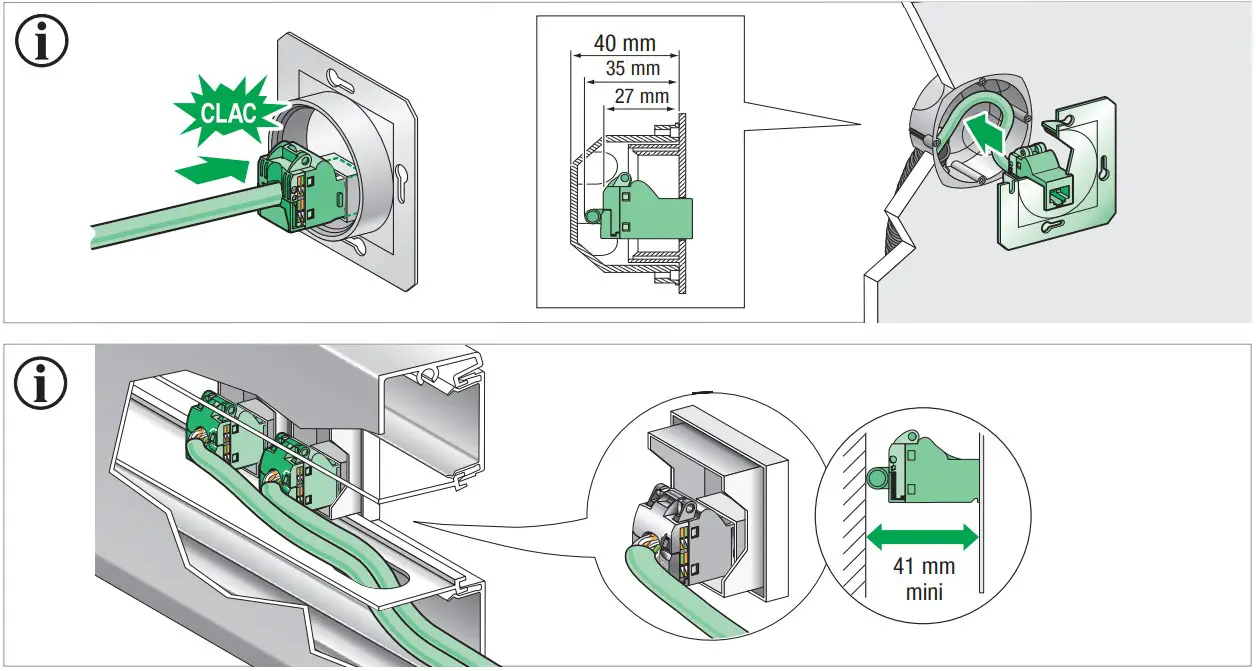 CLAC

40 mm
35 mm
27 mm

41 mm
mini