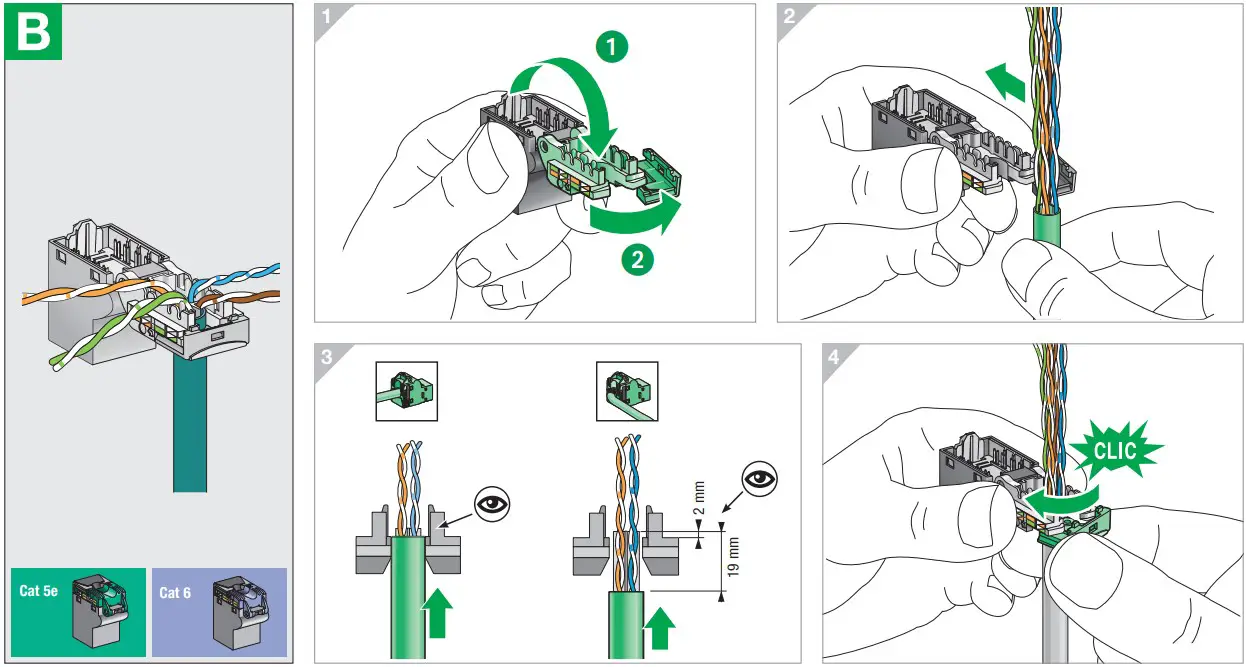 B

Cat 5e

Cat 6

1

1

2

2

3

2 mm

19 mm

4

CLIC