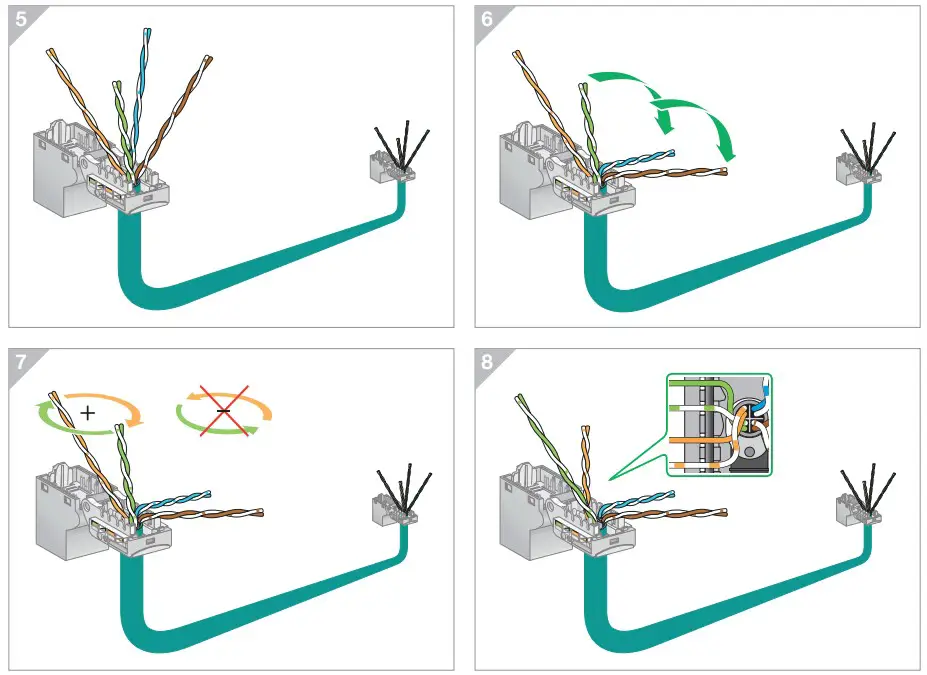 5

6

7

+

−

8