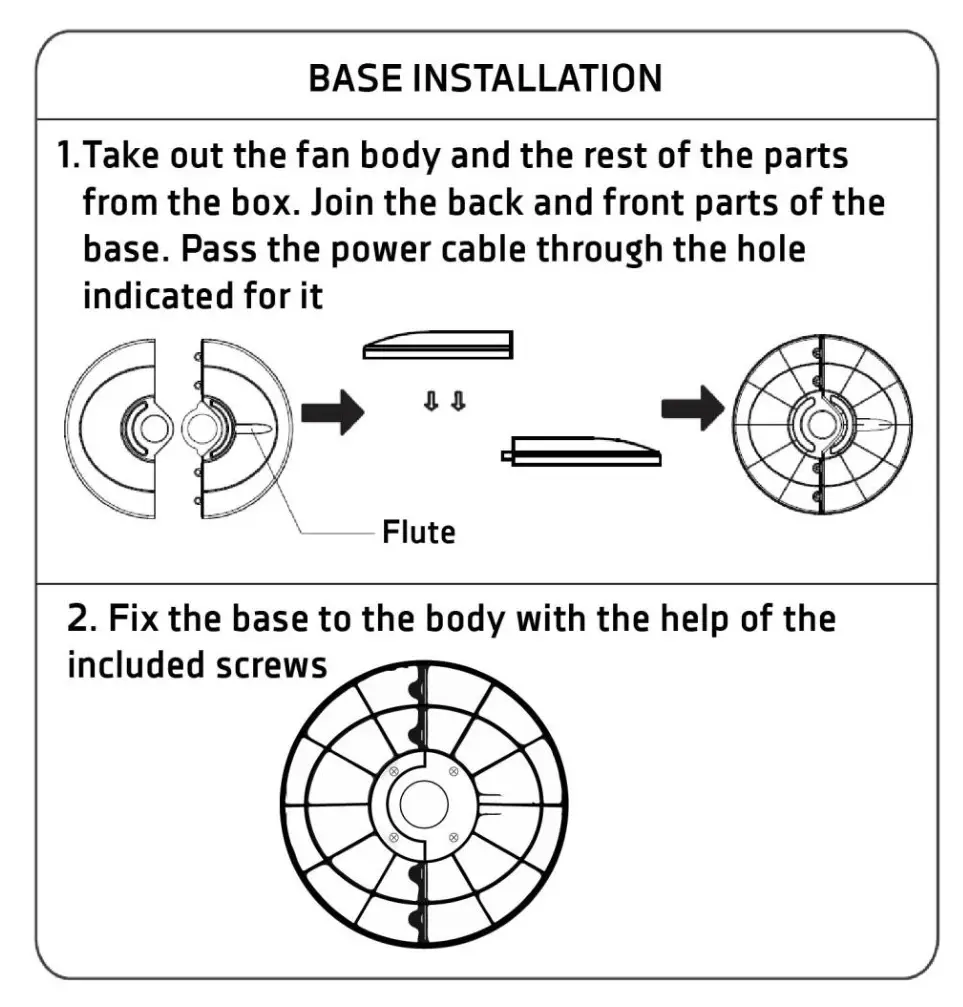 BASE INSTALLATION

1.Take out the fan body and the rest of the parts from the box. Join the back and front parts of the base. Pass the power cable through the hole indicated for it

Flute

2. Fix the base to the body with the help of the included screws