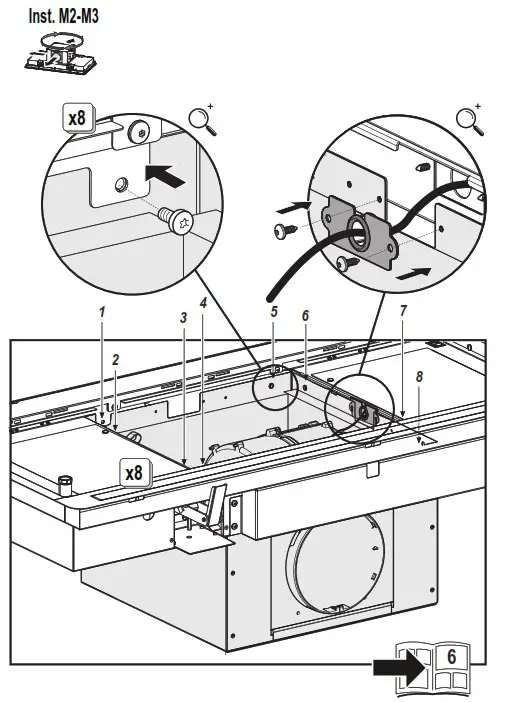 Inst. M2-M3

x8

1
2
3
4
5
6
7
8

x8

6