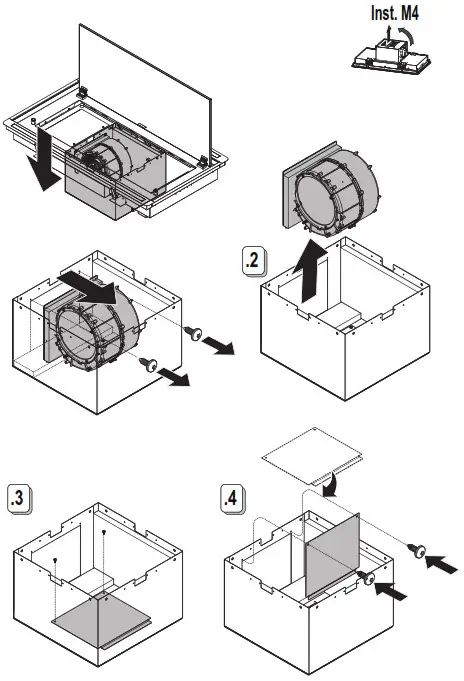 Inst. M4

.2

.3

.4