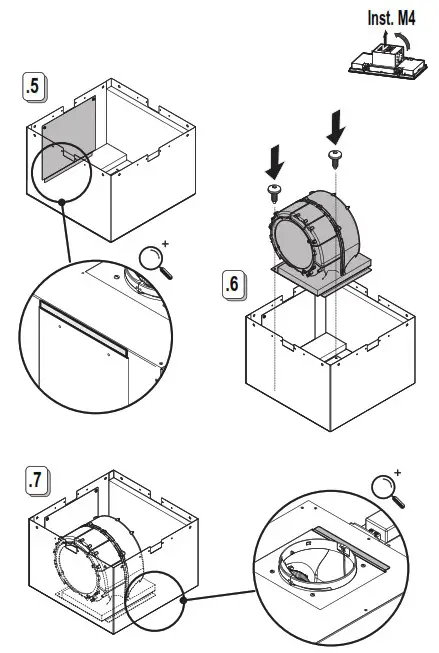 Inst. M4

.5

.6

.7