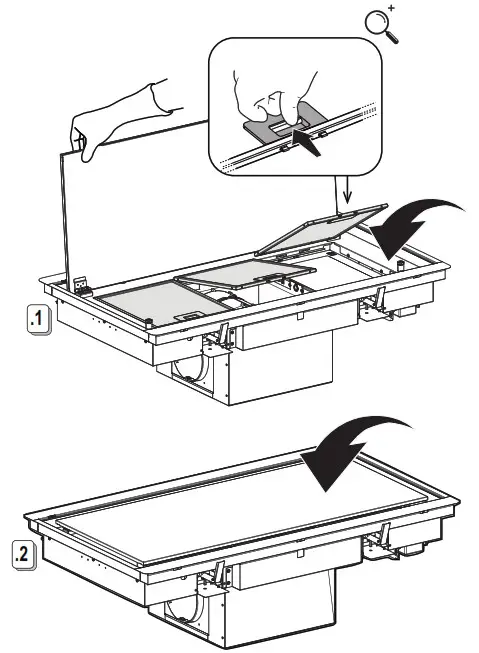 .1

.2