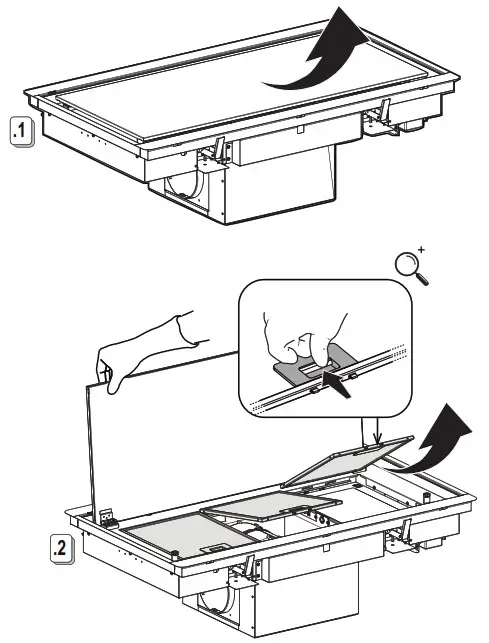 .1

.2