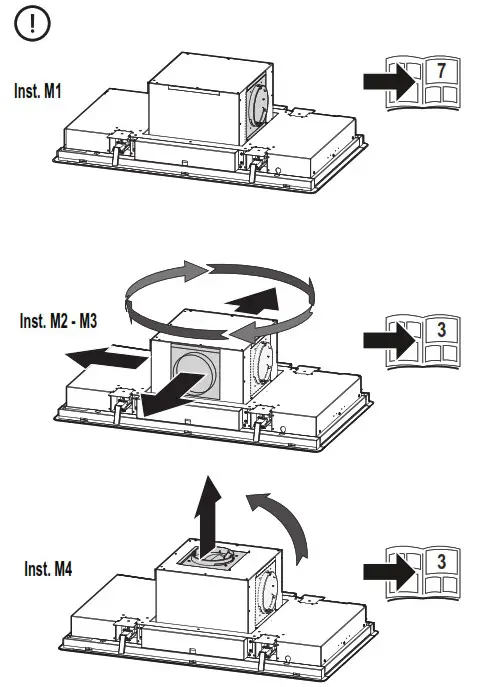 !

Inst. M1

7

Inst. M2 - M3

3

Inst. M4

3