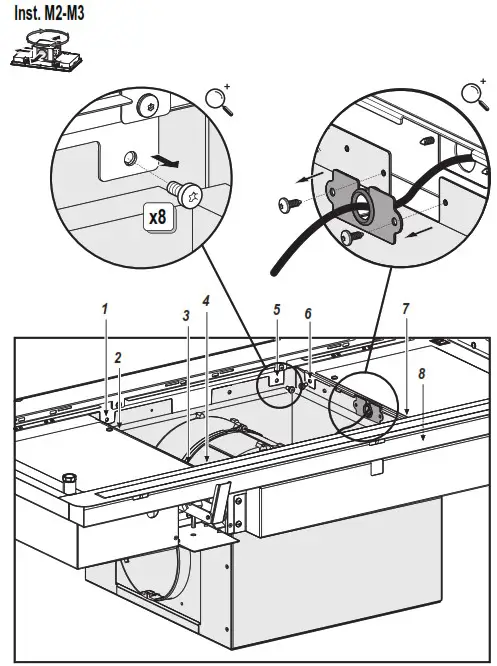 Inst. M2-M3

x8

1
2
3
4
5
6
7
8