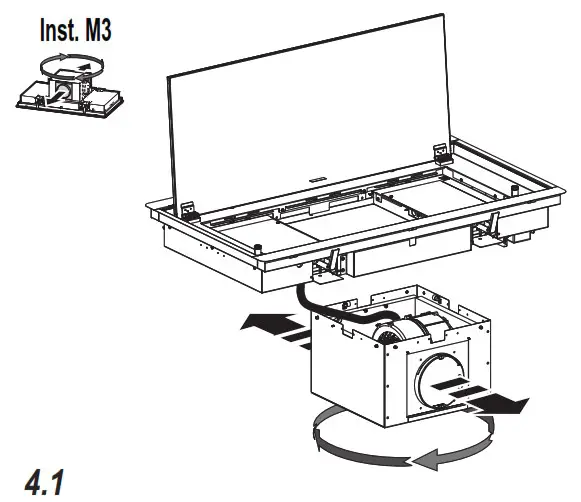 Inst. M3

4.1