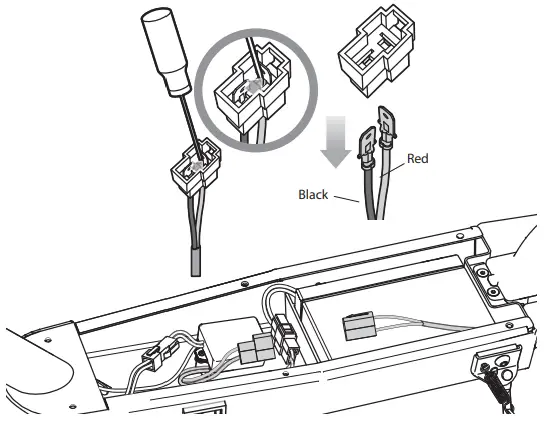 Red
Black