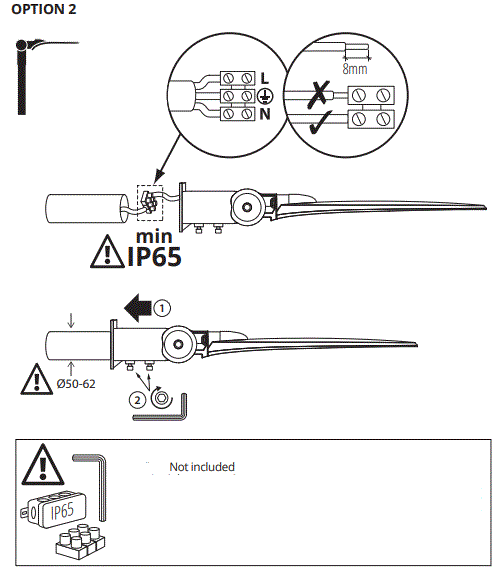 OPTION 2

L
N
8mm

min
IP65

1
Ø50-62
2

Not included
IP65