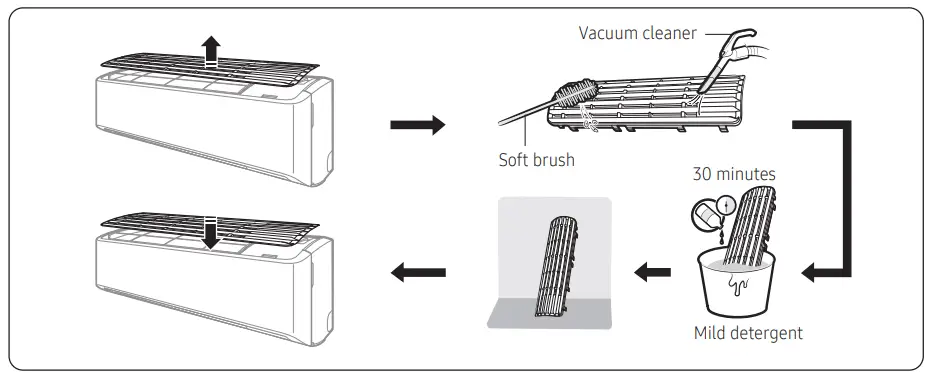 Vacuum cleaner

Soft brush

30 minutes

Mild detergent