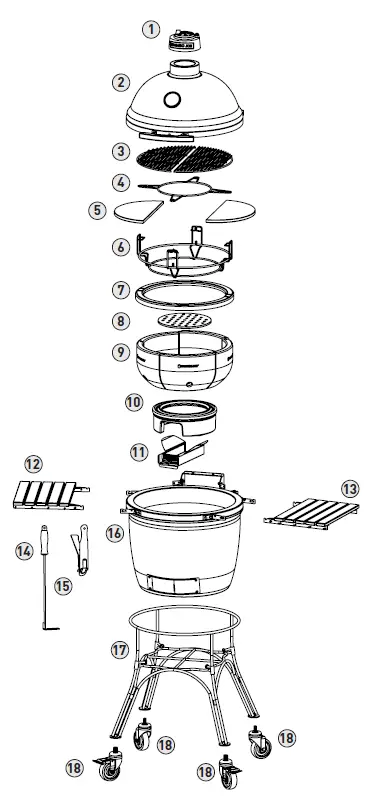 1
2
3
4
5
6
7
8
9
10
11
12
13
14
15
16
17
18
18
18
18