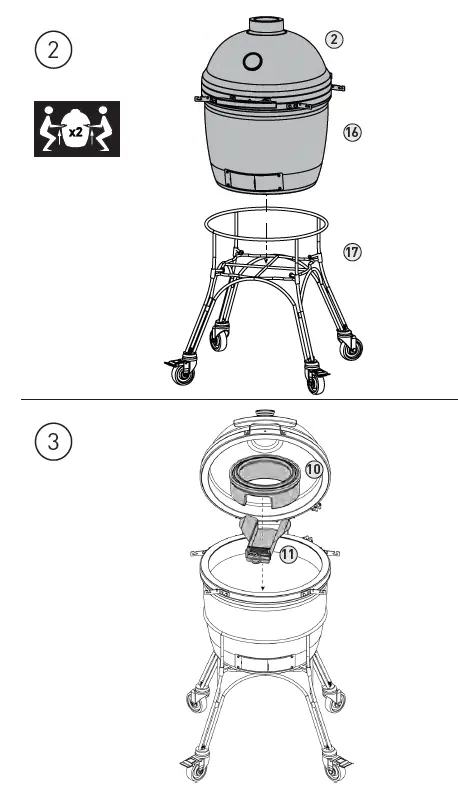 2

x2

2

16

17

3

10

11