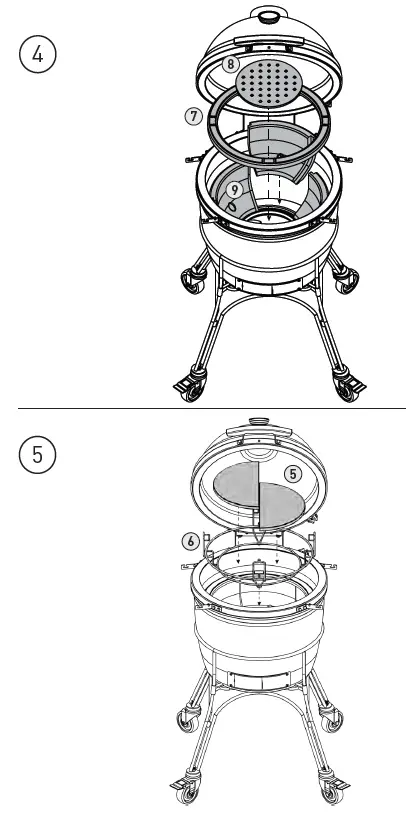 4

8

7

9

5

5

6