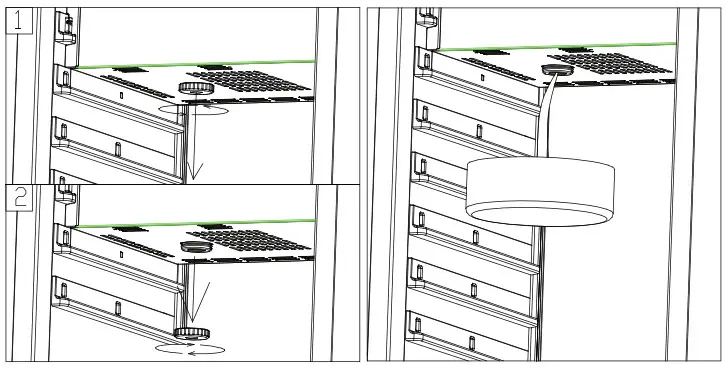 1

2