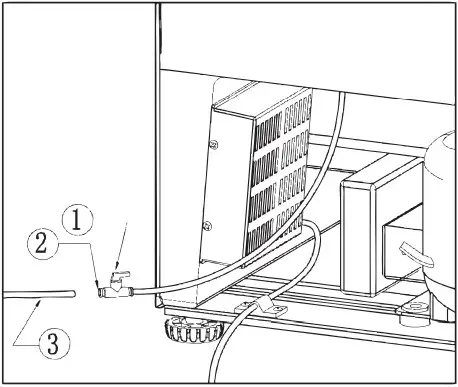 1
2
3