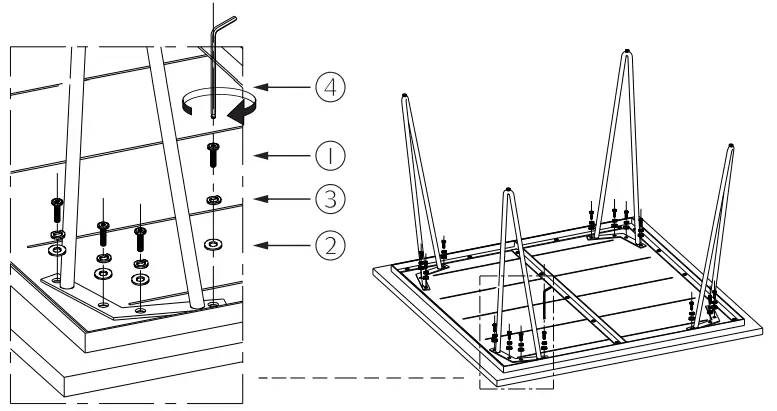 ④
①
③
②