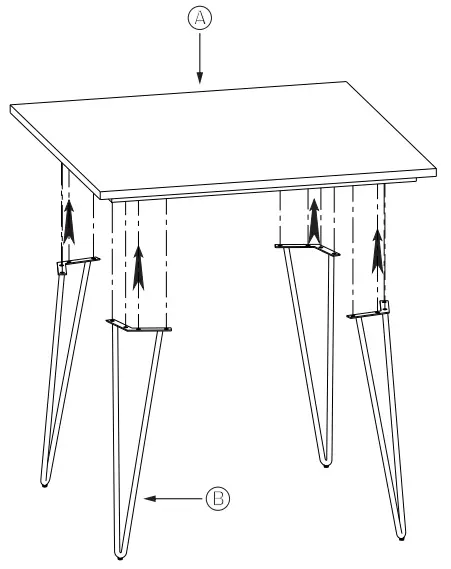 A
B