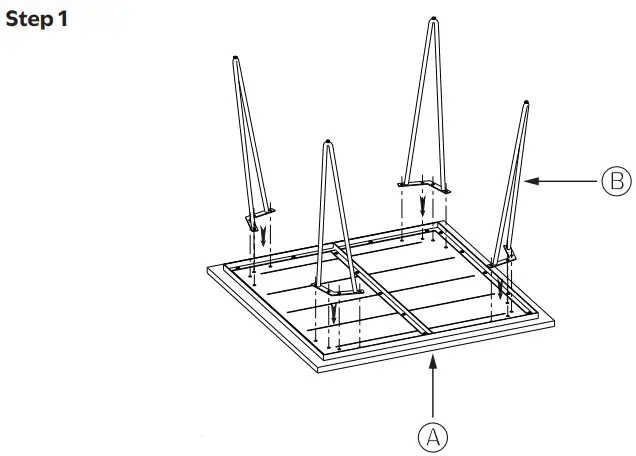 Step 1

B

A