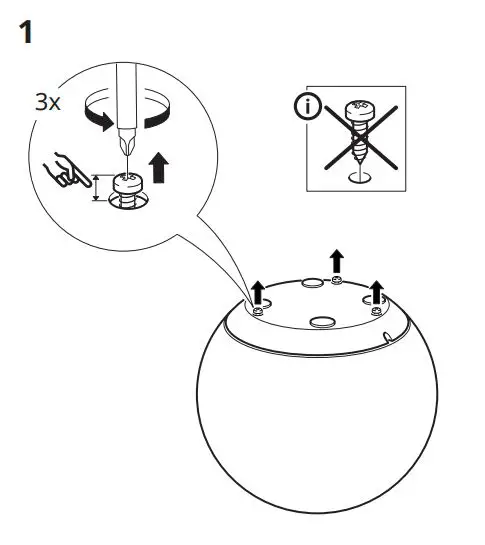 1

3x

i