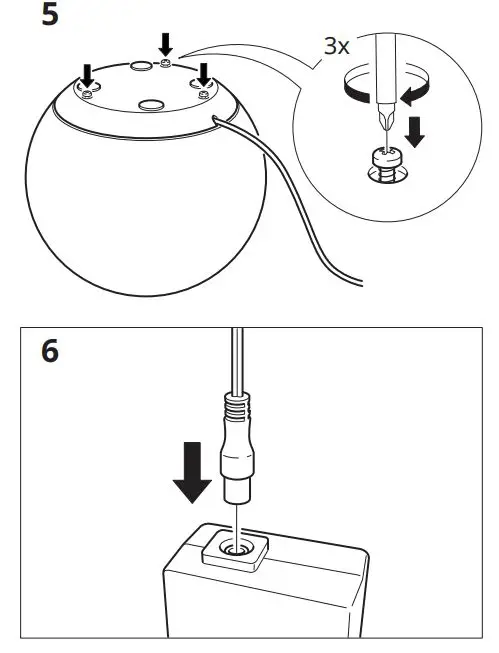 5

3x

6