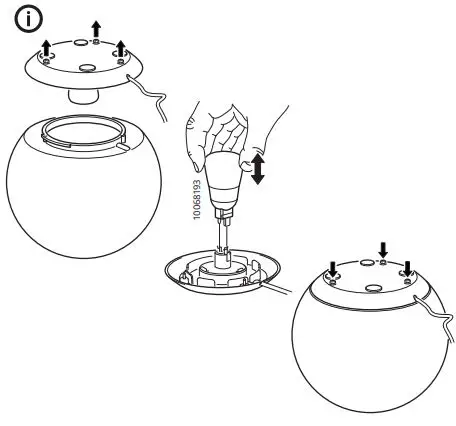 i

10068193