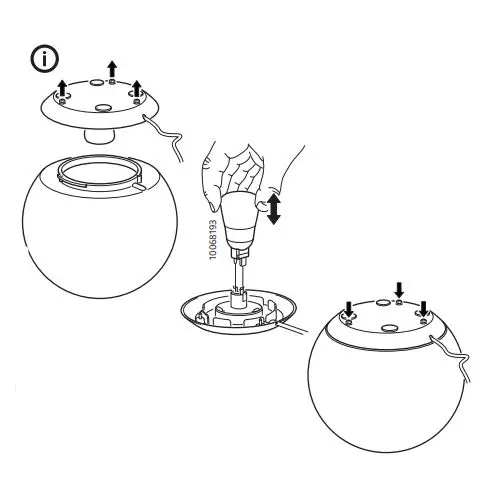 i

10068193