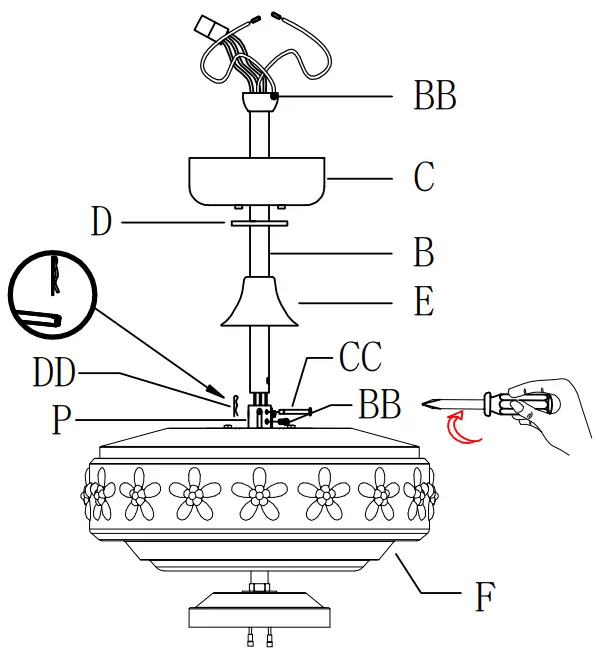 BB
C
D
B
E
CC
DD
BB
P
F