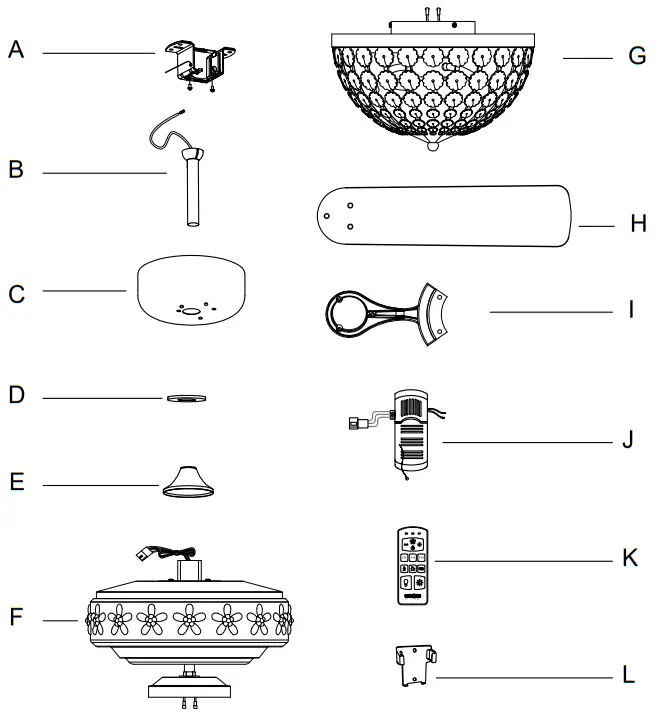 A
B
C
D
E
F
G
H
I
J
K
L