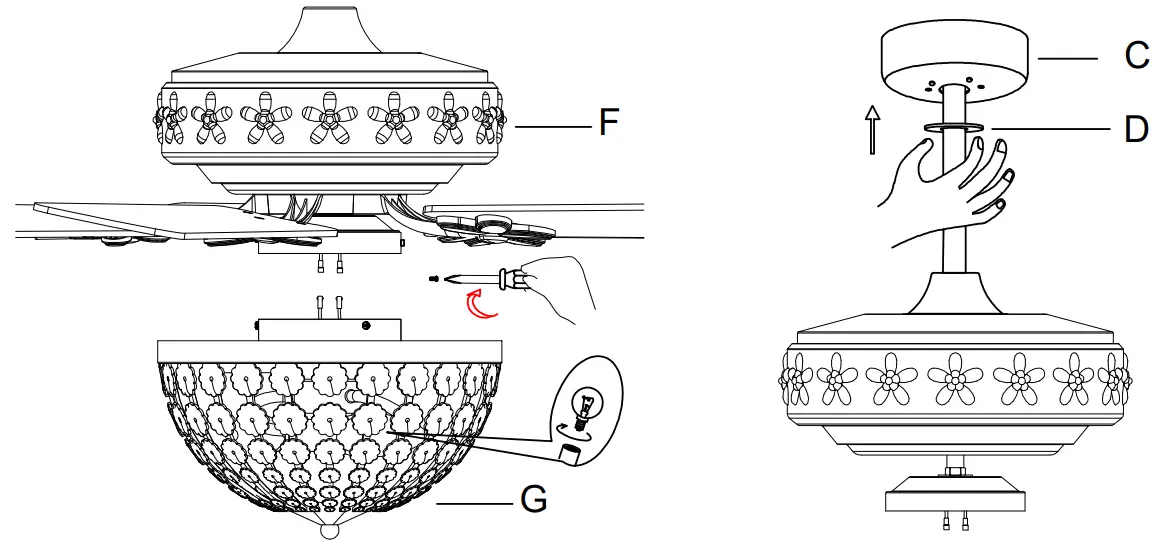 F

G

C

D