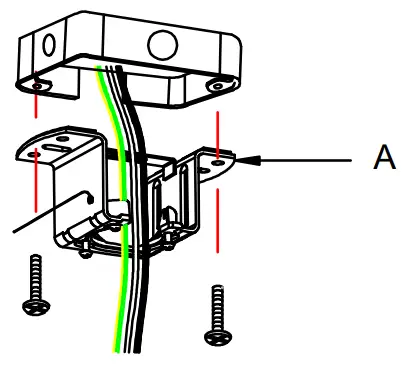 A