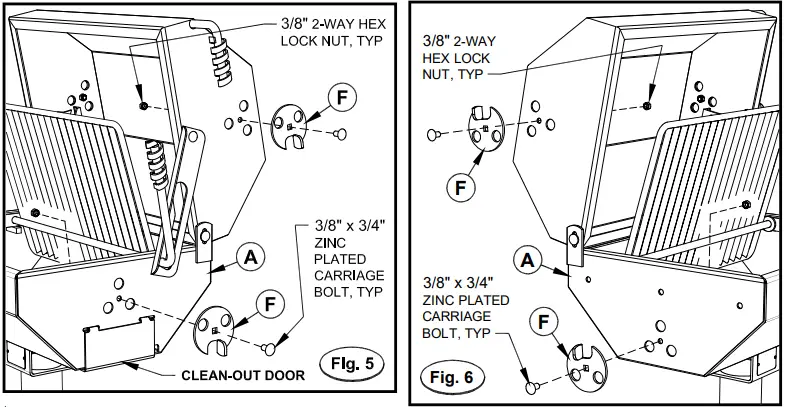 3/8" 2-WAY HEX LOCK NUT, TYP

F

3/8" x 3/4" ZINC PLATED CARRIAGE BOLT, TYP

A

F

CLEAN-OUT DOOR

FIg. 5

3/8" 2-WAY HEX LOCK NUT, TYP

F

A

3/8" x 3/4" ZINC PLATED CARRIAGE BOLT, TYP

F

Fig. 6