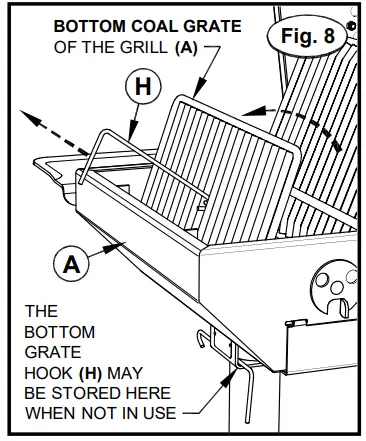 BOTTOM COAL GRATE
OF THE GRILL (A)

Fig. 8

H

A

THE
BOTTOM
GRATE
HOOK (H) MAY
BE STORED HERE
WHEN NOT IN USE