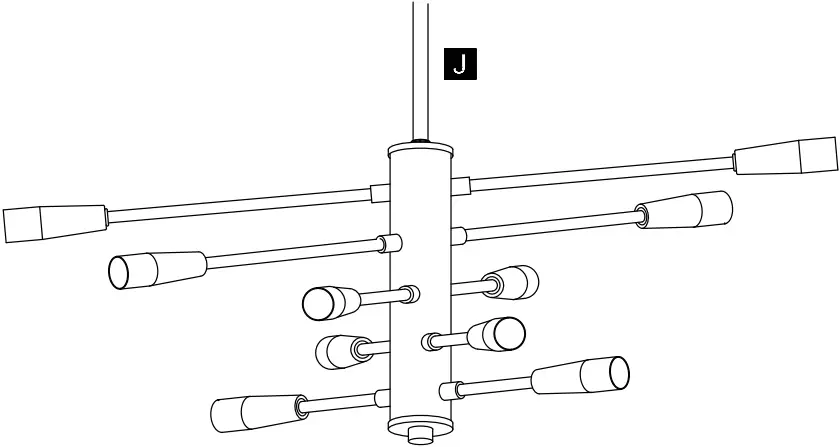 J