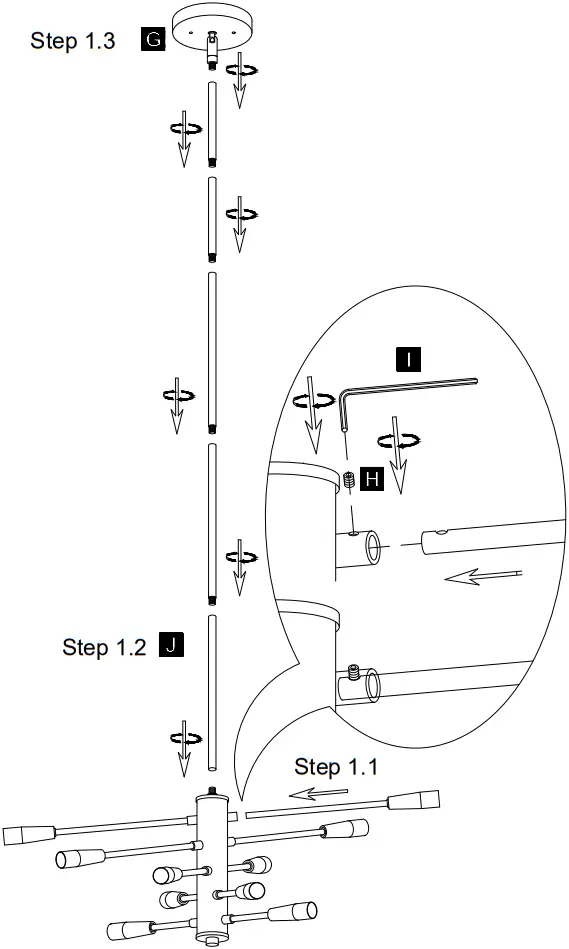 Step 1.3 G

I

H

Step 1.2 J

Step 1.1