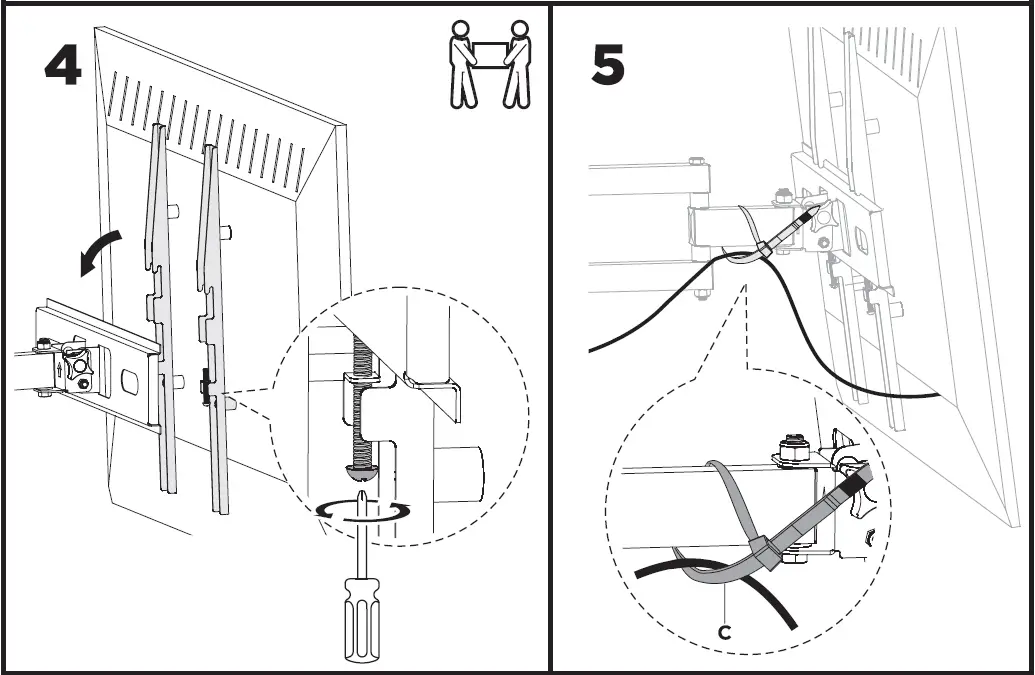 4

5

C