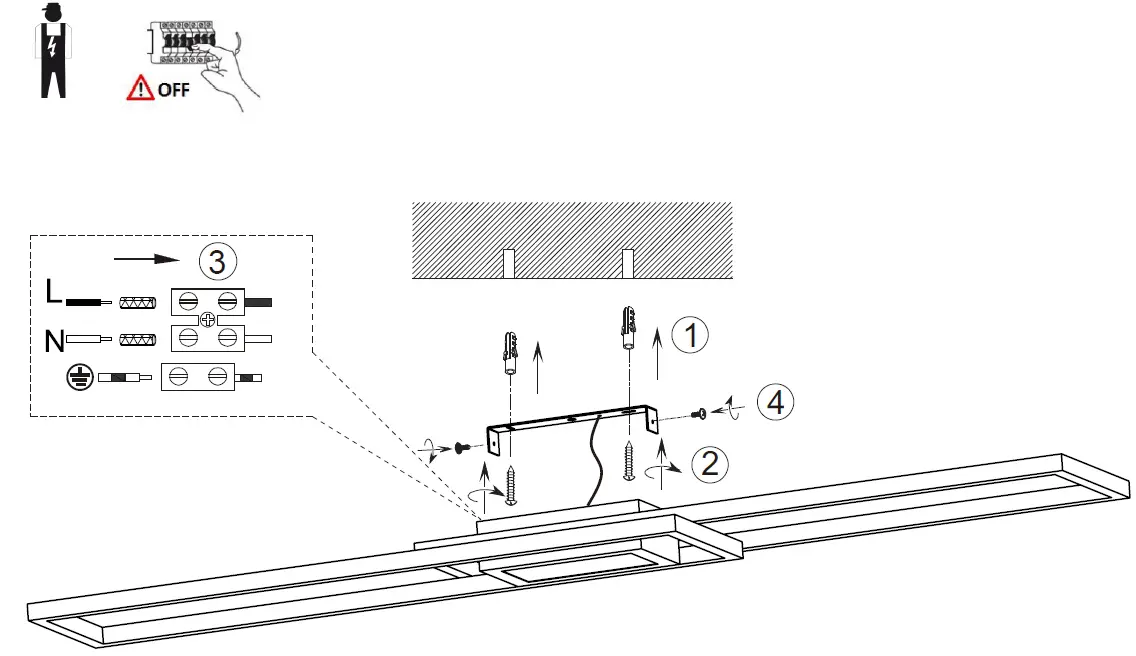 OFF

3

L

N

1

4

2