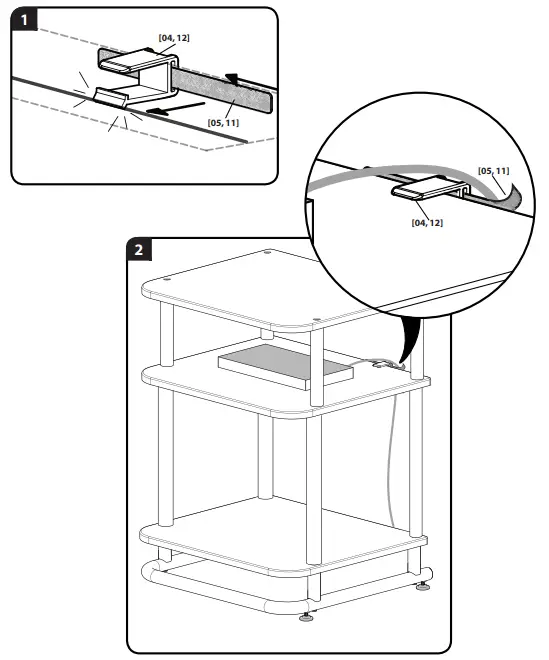 1

[04, 12]

[05, 11]

[05, 11]

[04, 12]

2