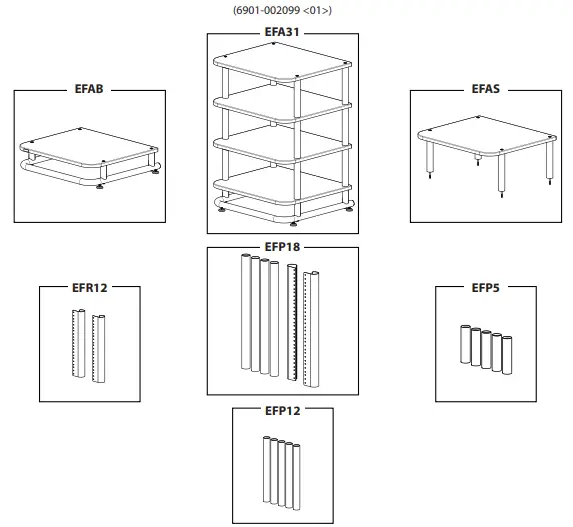 (6901-002099 <01>)

EFA31

EFAB

EFAS

EFP18

EFR12

EFP5

EFP12