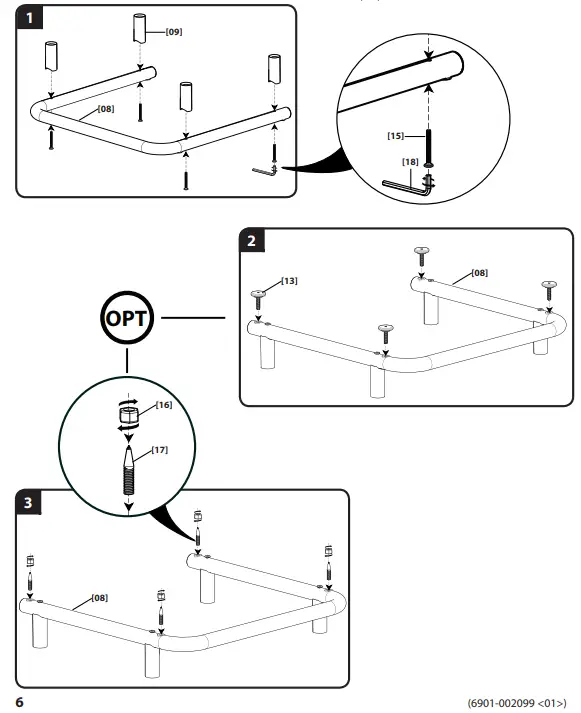 1

[09]

[08]

[15]

[18]

2

[13]

[08]

OPT

[16]

[17]

3

[08]

6

(6901-002099 <01>)